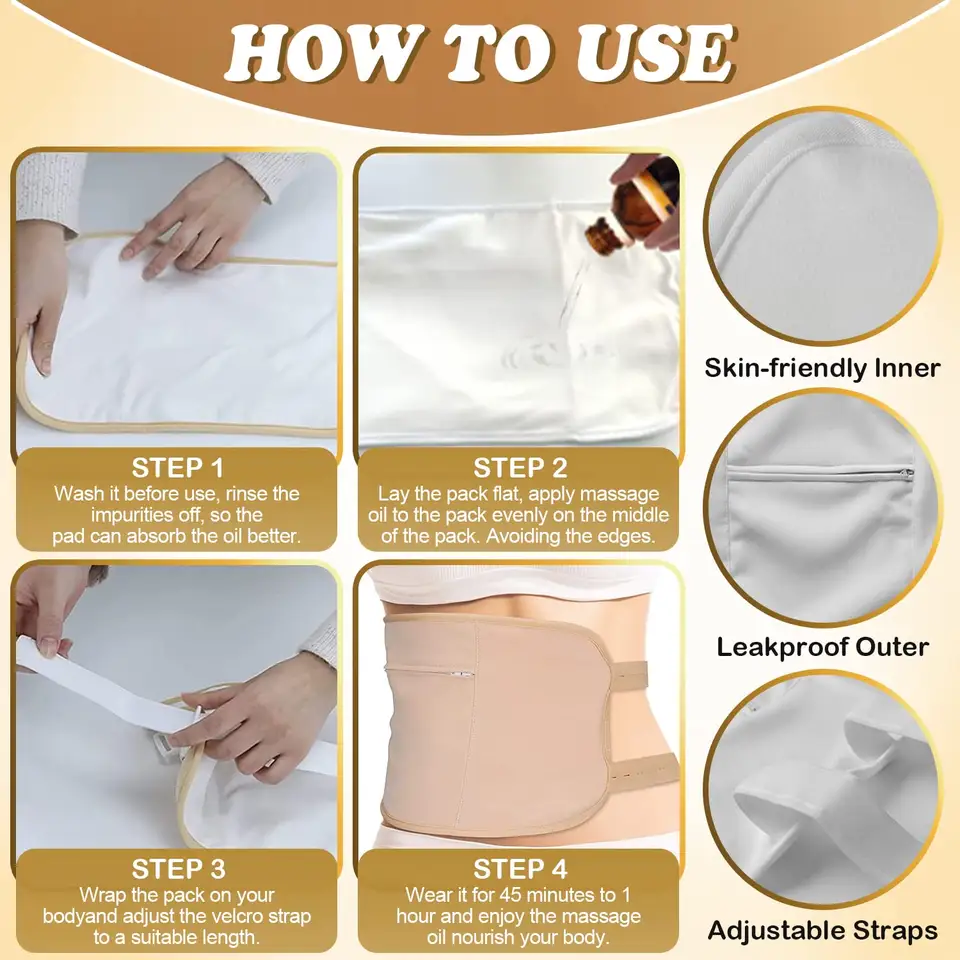 HOW TO USE

STEP 1
Wash it before use, rinse the impurities off, so the pad can absorb the oil better.

STEP 2
Lay the pack flat, apply massage oil to the pack evenly on the middle of the pack. Avoiding the edges.

STEP 3
Wrap the pack on your bodyand adjust the velcro strap to a suitable length.

STEP 4
Wear it for 45 minutes to 1 hour and enjoy the massage oil nourish your body.

Skin-friendly Inner

Leakproof Outer

Adjustable Straps