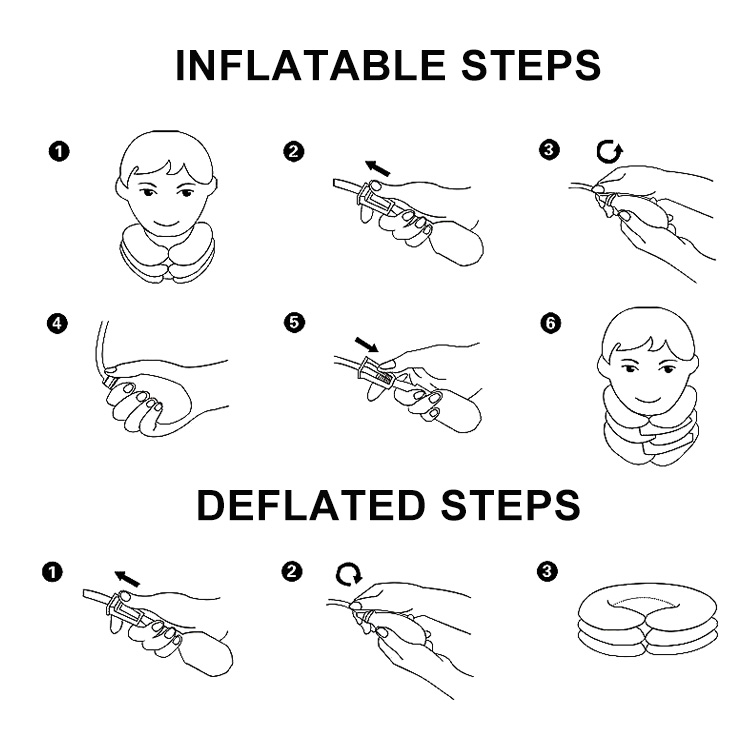 INFLATABLE STEPS

1

2

3

4

5

6

DEFLATED STEPS

1

2

3