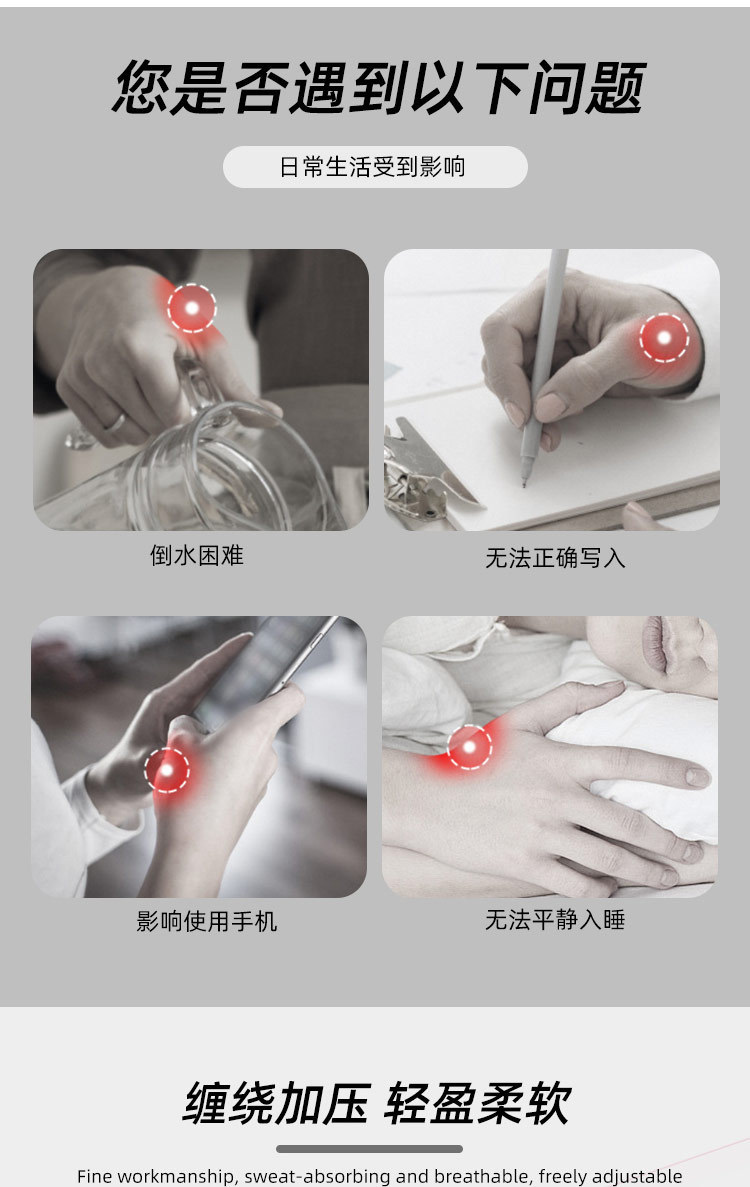 您是否遇到以下问题

日常生活受到影响

倒水困难

无法正确写入

影响使用手机

无法平静入睡

缠绕加压 轻盈柔软

Fine workmanship, sweat-absorbing and breathable, freely adjustable