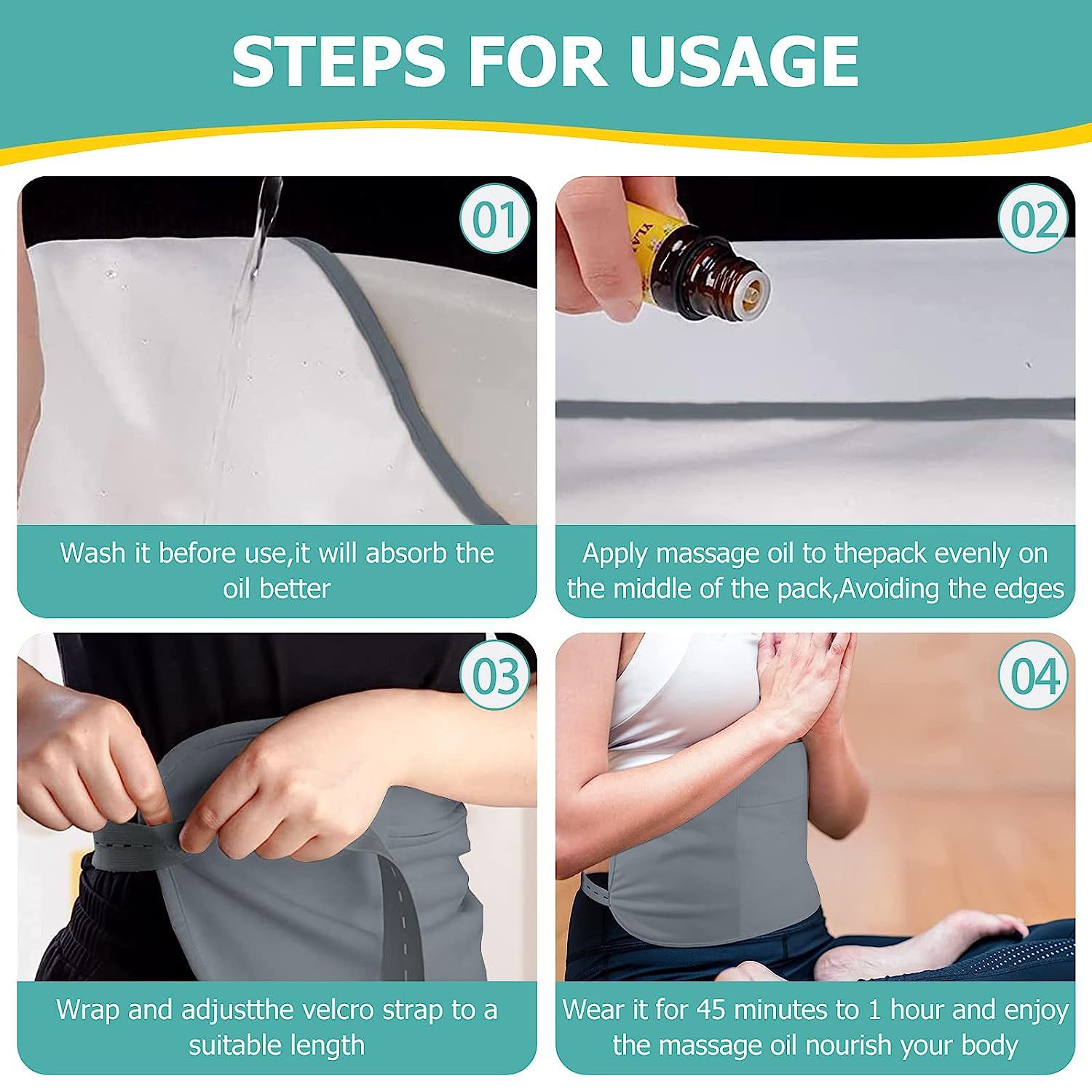 STEPS FOR USAGE

01

Wash it before use,it will absorb the oil better

02

Apply massage oil to thepack evenly on the middle of the pack,Avoiding the edges

03

Wrap and adjustthe velcro strap to a suitable length

04

Wear it for 45 minutes to 1 hour and enjoy the massage oil nourish your body