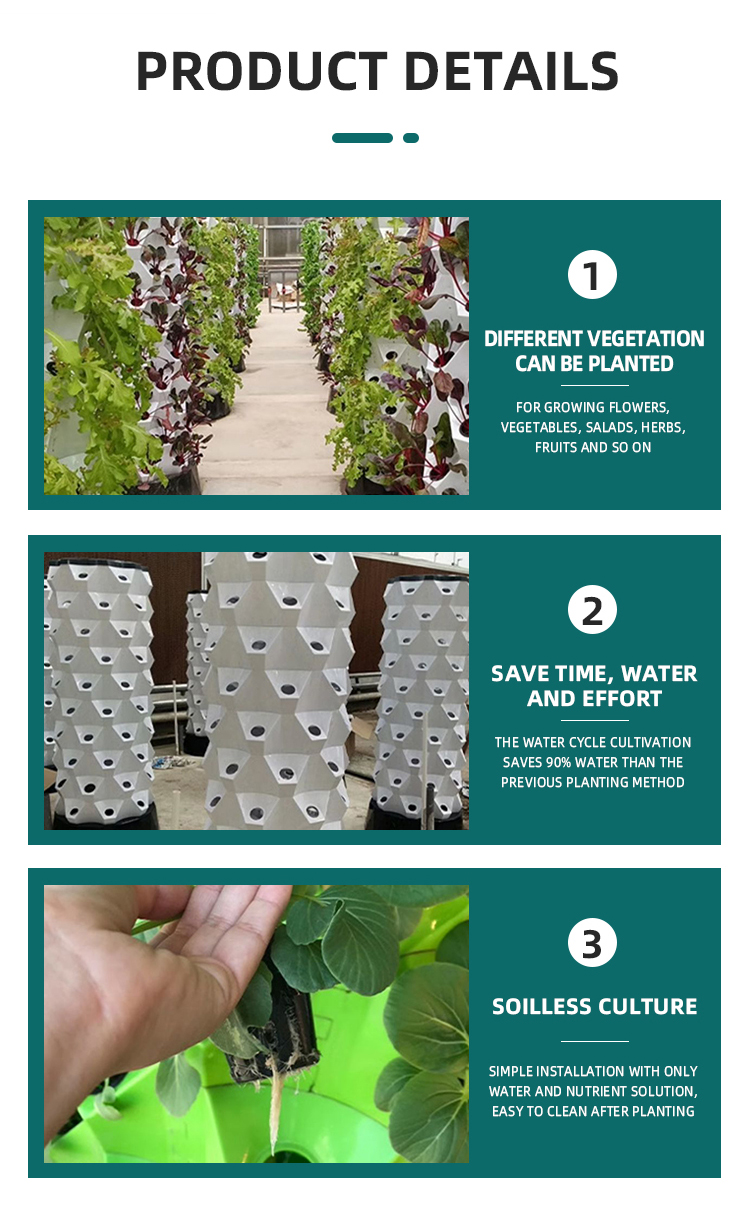 PRODUCT DETAILS

1

DIFFERENT VEGETATION CAN BE PLANTED

FOR GROWING FLOWERS, VEGETABLES, SALADS, HERBS, FRUITS AND SO ON

2

SAVE TIME, WATER AND EFFORT

THE WATER CYCLE CULTIVATION SAVES 90% WATER THAN THE PREVIOUS PLANTING METHOD

3

SOILLESS CULTURE

SIMPLE INSTALLATION WITH ONLY WATER AND NUTRIENT SOLUTION, EASY TO CLEAN AFTER PLANTING