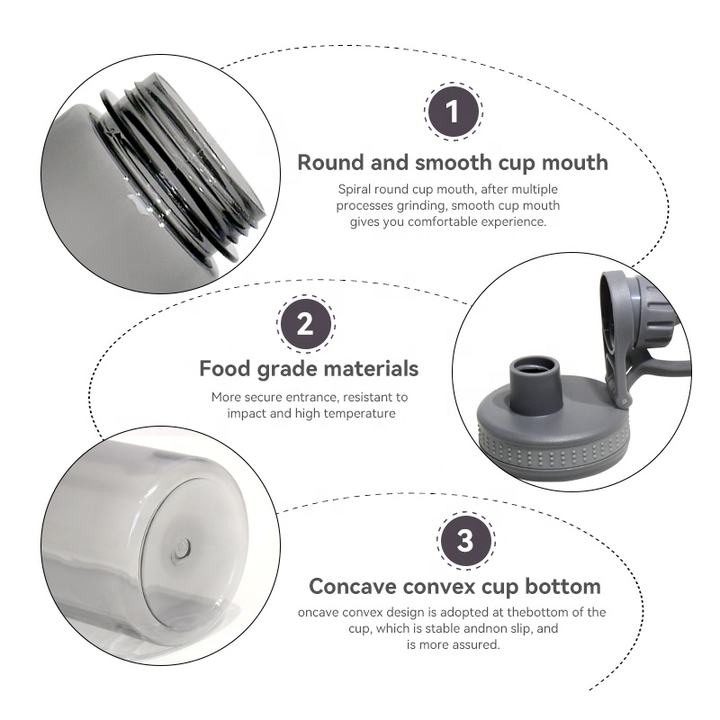 1

Round and smooth cup mouth

Spiral round cup mouth, after multiple processes grinding, smooth cup mouth gives you comfortable experience.

2

Food grade materials

More secure entrance, resistant to impact and high temperature

3

Concave convex cup bottom

oncave convex design is adopted at thebottom of the cup, which is stable andnon slip, and is more assured.