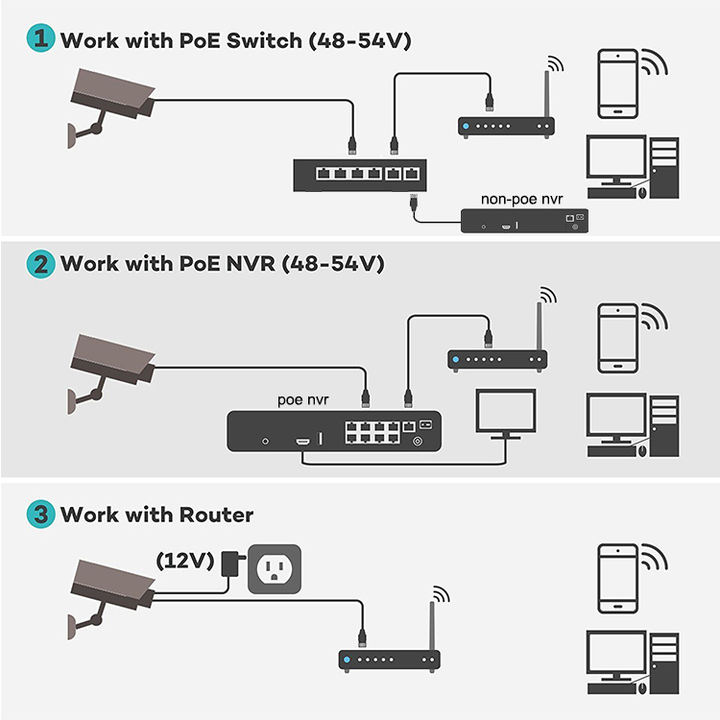 1 Work with PoE Switch (48-54V)

non-poe nvr

2 Work with PoE NVR (48-54V)

poe nvr

3 Work with Router

(12V)