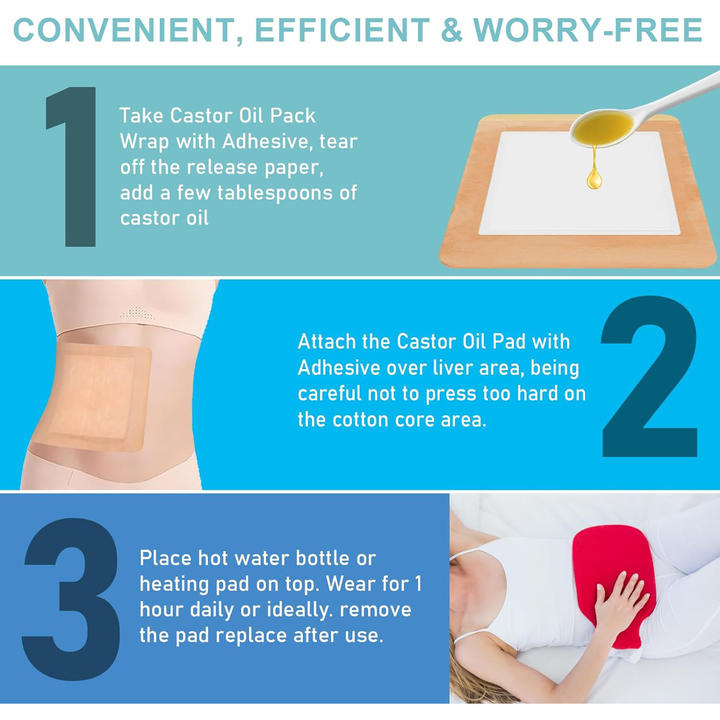 CONVENIENT, EFFICIENT & WORRY-FREE

1

Take Castor Oil Pack Wrap with Adhesive, tear off the release paper, add a few tablespoons of castor oil

Attach the Castor Oil Pad with Adhesive over liver area, being careful not to press too hard on the cotton core area.

2

3

Place hot water bottle or heating pad on top. Wear for 1 hour daily or ideally. remove the pad replace after use.